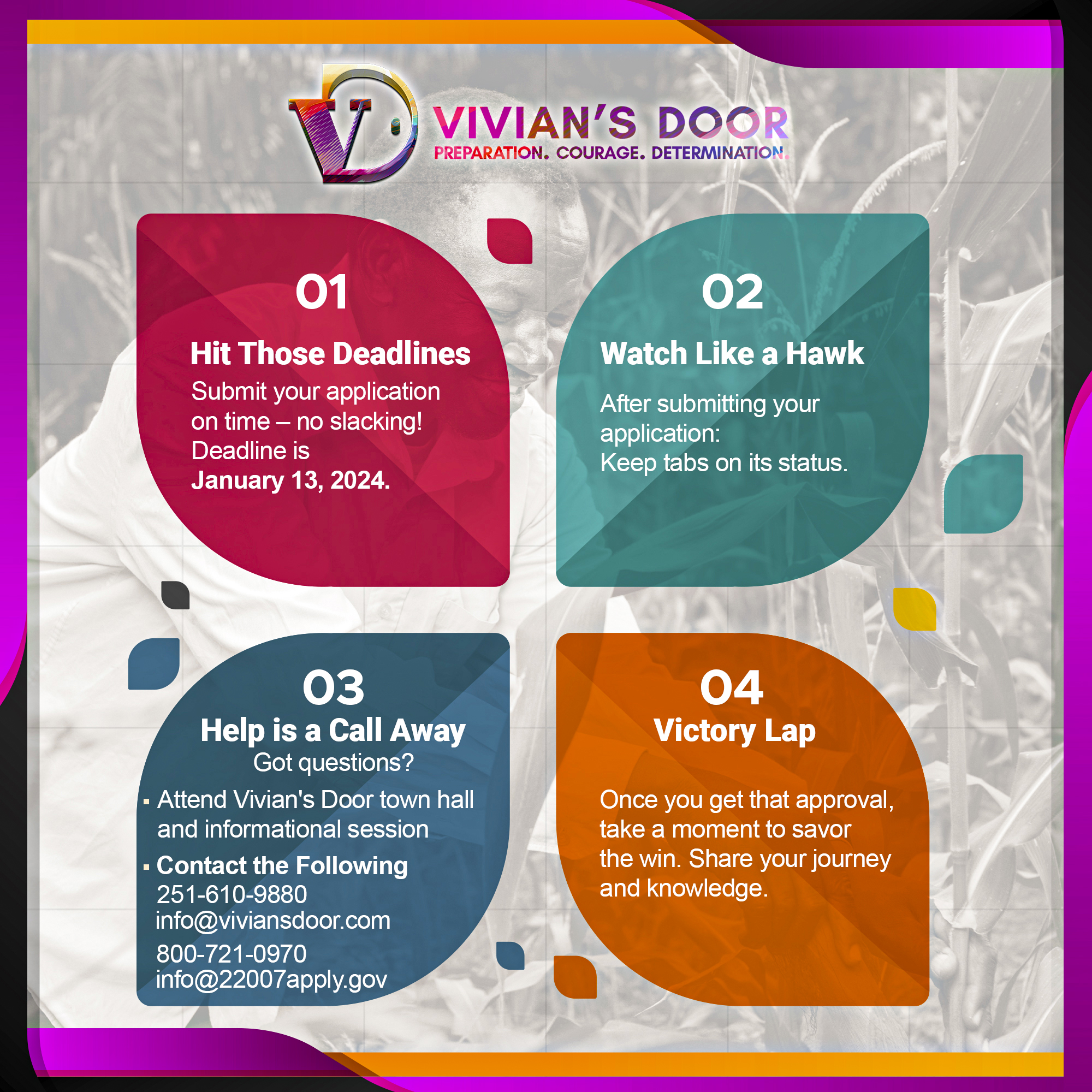 VD

VIVIAN'S DOOR
PREPARATION. COURAGE. DETERMINATION.

01
Hit Those Deadlines
Submit your application on time – no slacking! Deadline is
January 13, 2024.

02
Watch Like a Hawk
After submitting your application:
Keep tabs on its status.

03
Help is a Call Away
Got questions?
▪ Attend Vivian's Door town hall and informational session
▪ Contact the Following
251-610-9880
info@viviansdoor.com
800-721-0970
info@22007apply.gov

04
Victory Lap
Once you get that approval, take a moment to savor the win. Share your journey and knowledge.